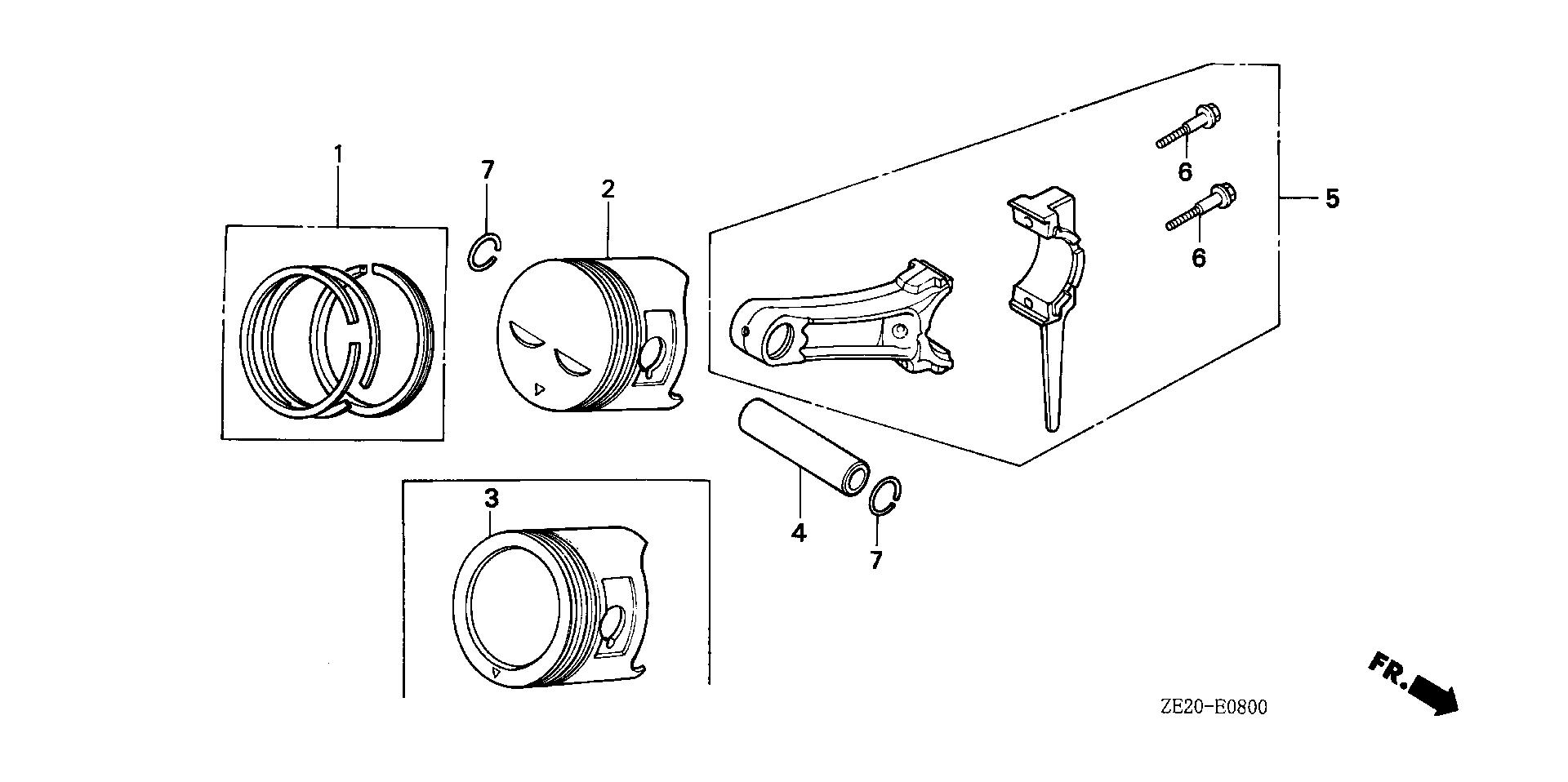 1

7

2

6

5

6

3

4

7

FR.

ZE20-E0800